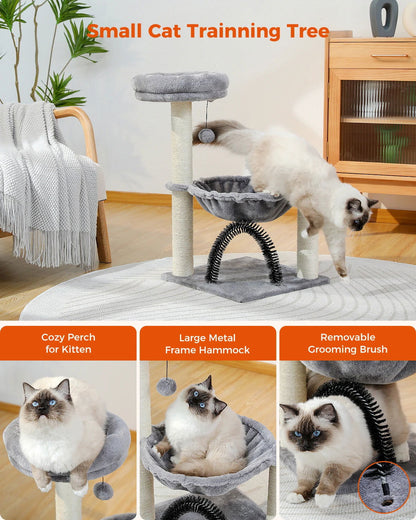 Small Cat Trainning Tree

Cozy Perch for Kitten

Large Metal Frame Hammock

Removable Grooming Brush